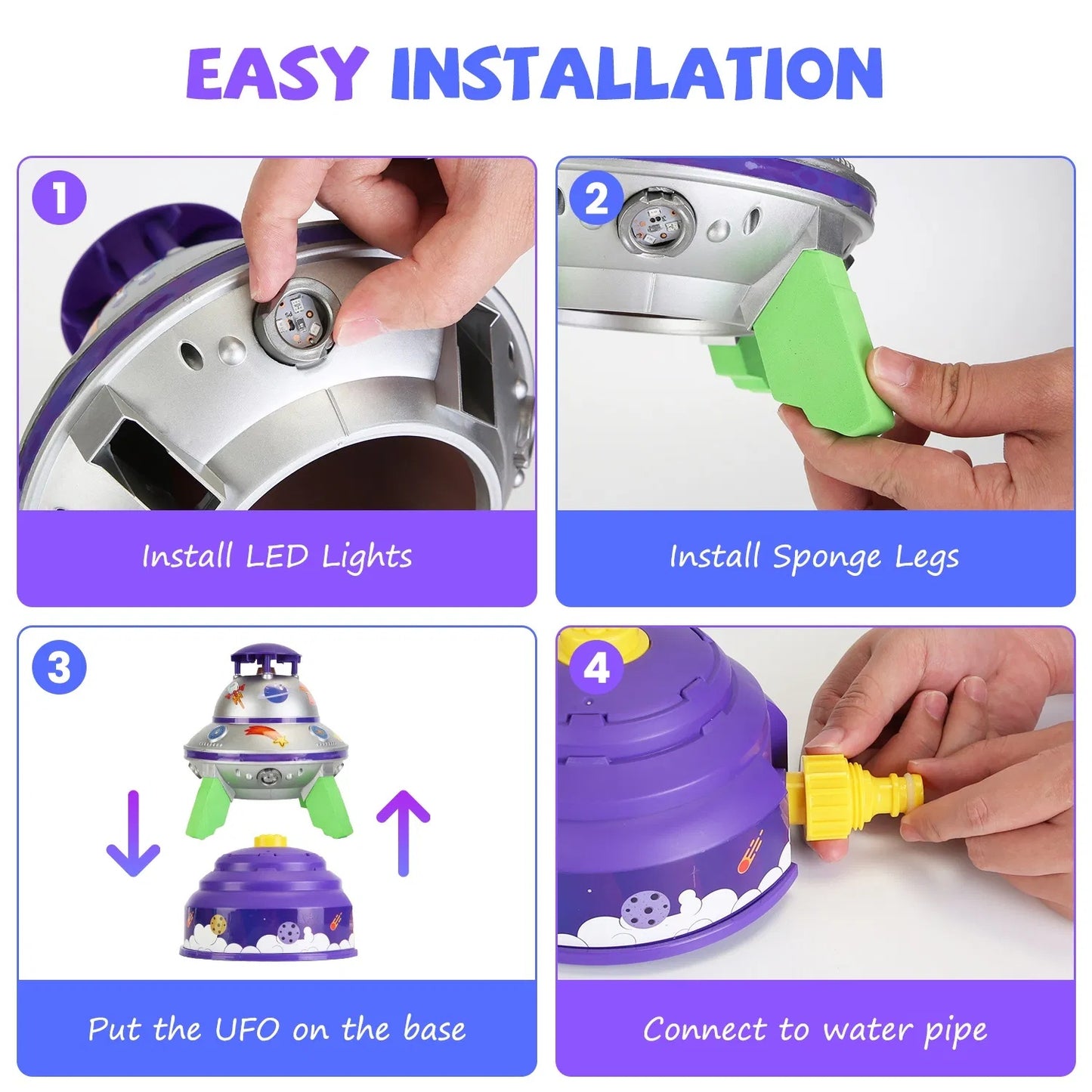 EASY INSTALLATION

1

Install LED Lights

2

Install Sponge Legs

3

Put the UFO on the base

4

Connect to water pipe