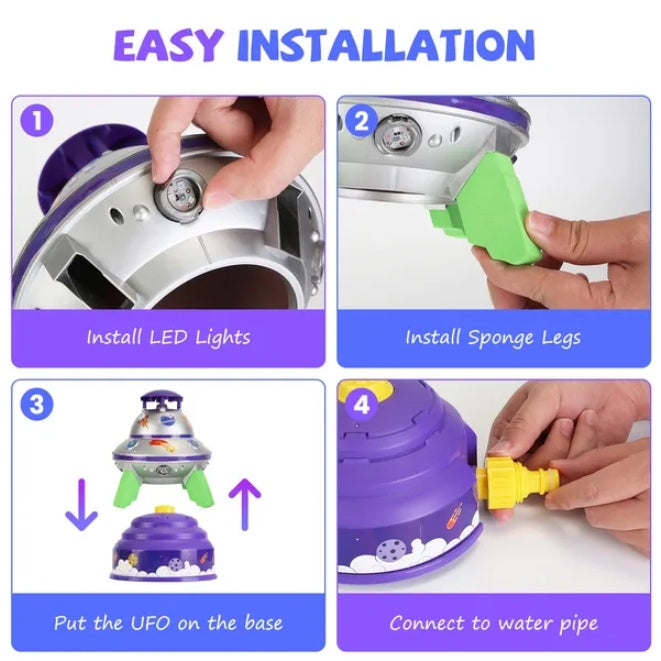 EASY INSTALLATION

1

Install LED Lights

2

Install Sponge Legs

3

Put the UFO on the base

4

Connect to water pipe