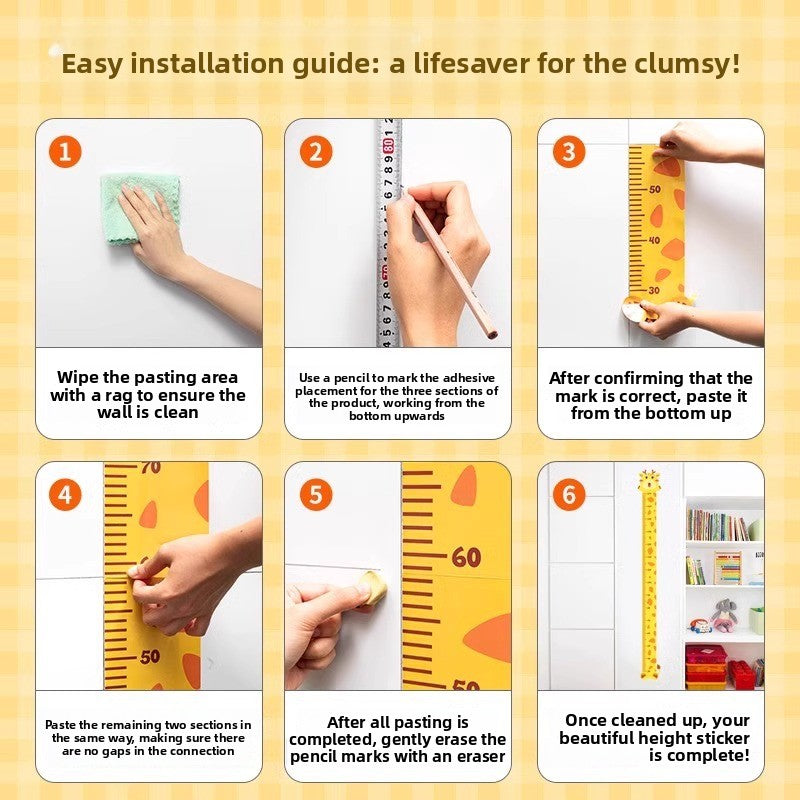 Easy installation guide: a lifesaver for the clumsy!

1

Wipe the pasting area with a rag to ensure the wall is clean

2

Use a pencil to mark the adhesive placement for the three sections of the product, working from the bottom upwards

3

50

40

30

After confirming that the mark is correct, paste it from the bottom up

4

70

50

Paste the remaining two sections in the same way, making sure there are no gaps in the connection

5

60

50

After all pasting is completed, gently erase the pencil marks with an eraser

6

Once cleaned up, your beautiful height sticker is complete!